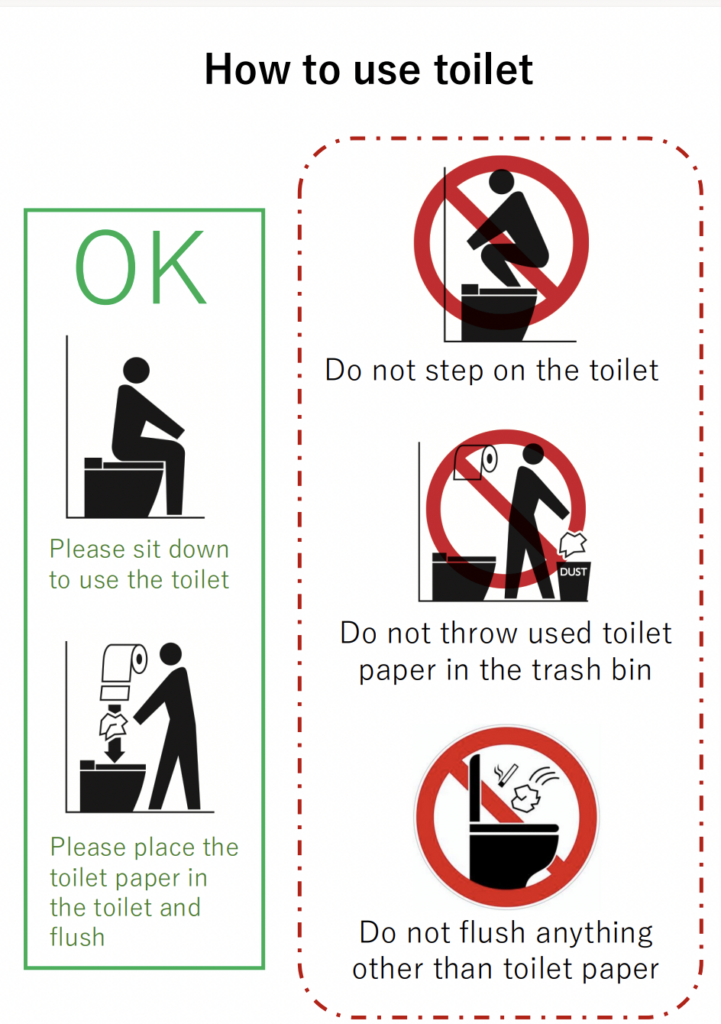 How to use toilet

OK

Please sit down to use the toilet

Please place the toilet paper in the toilet and flush

Do not step on the toilet

DUST

Do not throw used toilet paper in the trash bin

Do not flush anything other than toilet paper