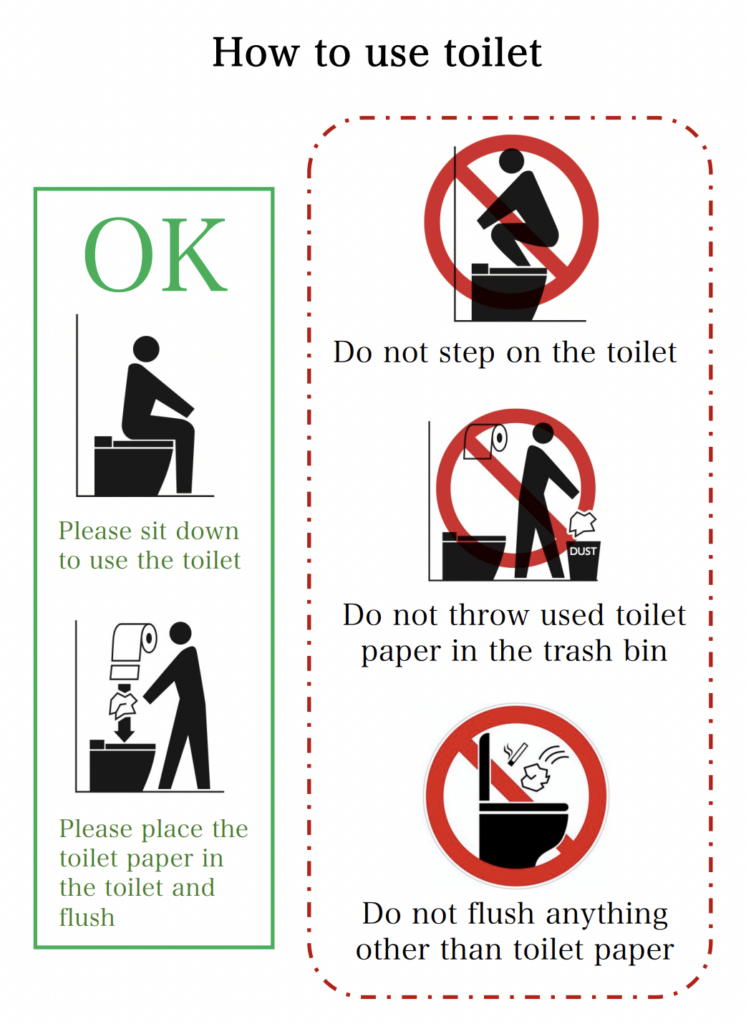 How to use toilet

OK

Please sit down to use the toilet

Please place the toilet paper in the toilet and flush

Do not step on the toilet

DUST

Do not throw used toilet paper in the trash bin

Do not flush anything other than toilet paper